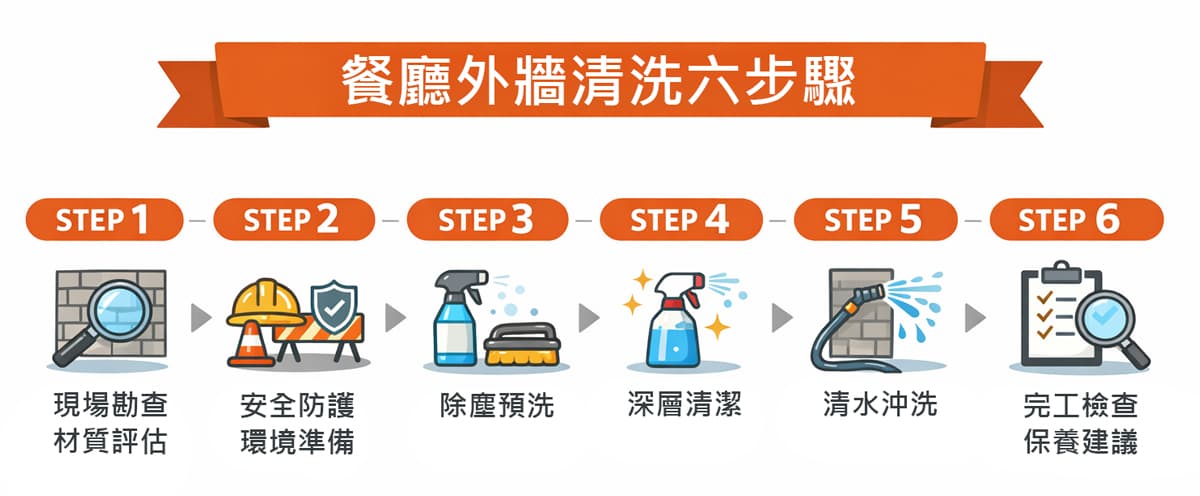 餐廳外牆清洗六步驟

STEP 1
現場勘查
材質評估

STEP 2
安全防護
環境準備

STEP 3
除塵預洗

STEP 4
深層清潔

STEP 5
清水沖洗

STEP 6
完工檢查
保養建議